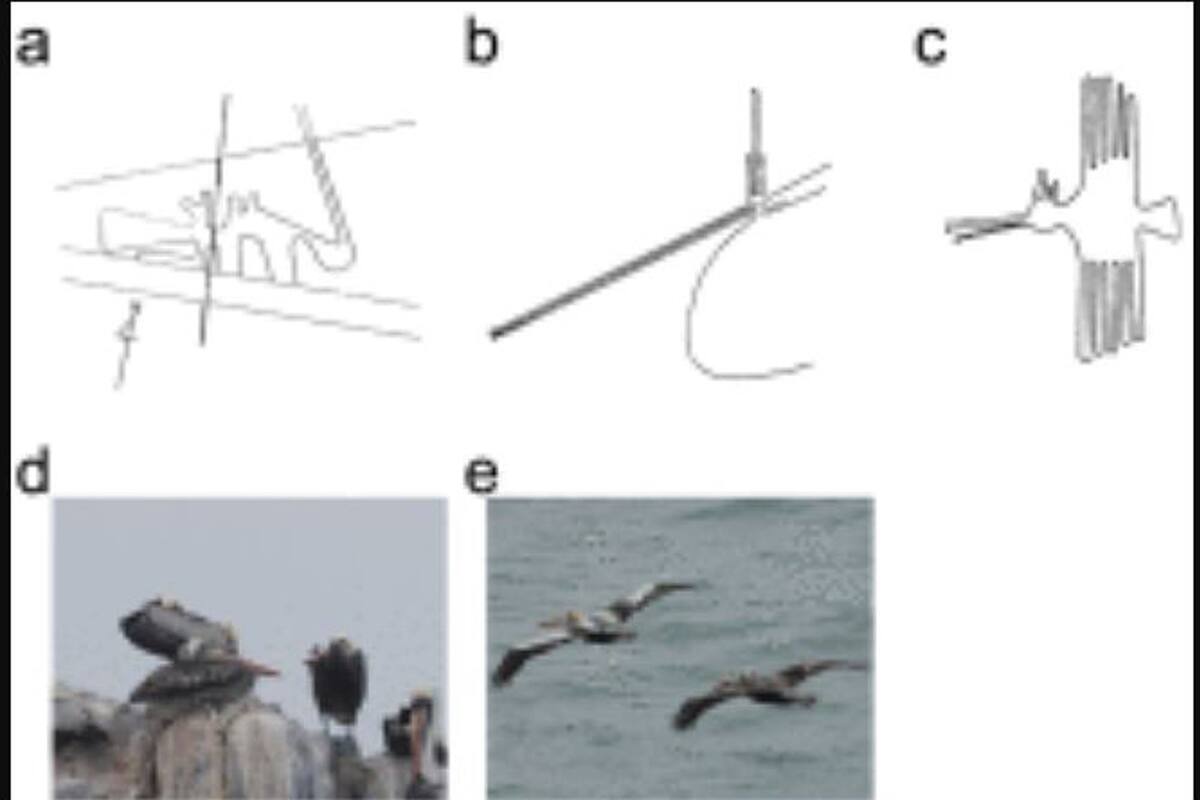 a
b
c
d
e