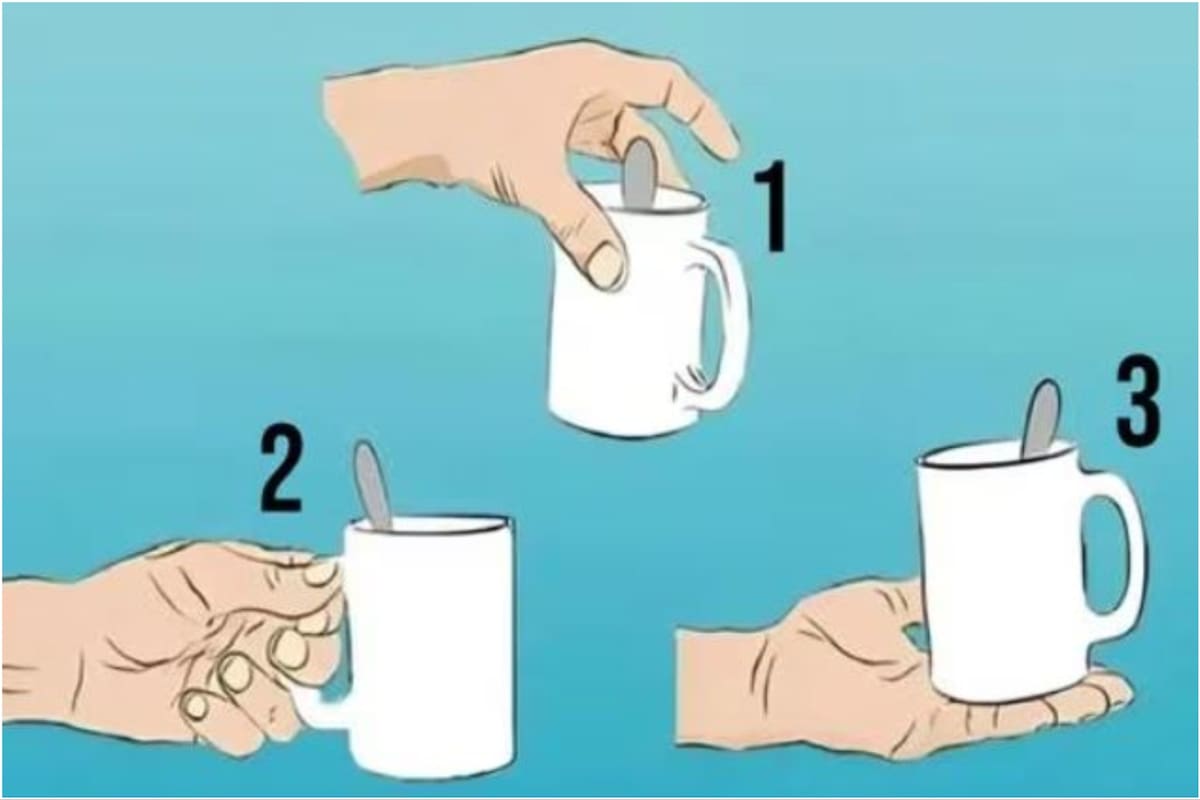 1

2

3