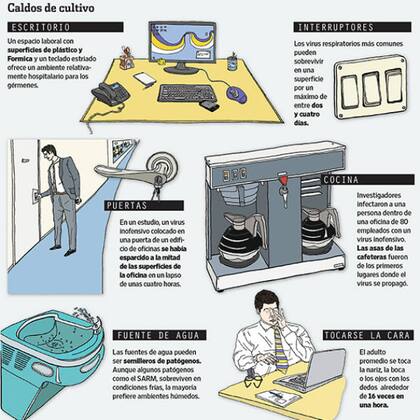 Caldos de cultivo

ESCRITORIO

Un espacio laboral con superficies de plástico y Formica y un teclado estriado ofrece un ambiente relativamente hospitalario para los gérmenes.

INTERRUPTORES

Los virus respiratorios más comunes pueden sobrevivir en una superficie por un máximo de entre dos y cuatro días.

PUERTAS

En un estudio, un virus inofensivo colocado en una puerta de un edificio de oficinas se había esparcido a la mitad de las superficies de la oficina en un lapso de unas cuatro horas.

COCINA

Investigadores infectaron a una persona dentro de una oficina de 80 empleados con un virus inofensivo. Las asas de las cafeteras fueron de los primeros lugares donde el virus se propagó.

FUENTE DE AGUA

Las fuentes de agua pueden ser semilleros de patógenos. Aunque algunos patógenos como el SARM, sobreviven en condiciones frías, la mayoría prefiere ambientes húmedos.

TOCARSE LA CARA

El adulto promedio se toca la nariz, la boca o los ojos con los dedos alrededor de 16 veces en una hora.